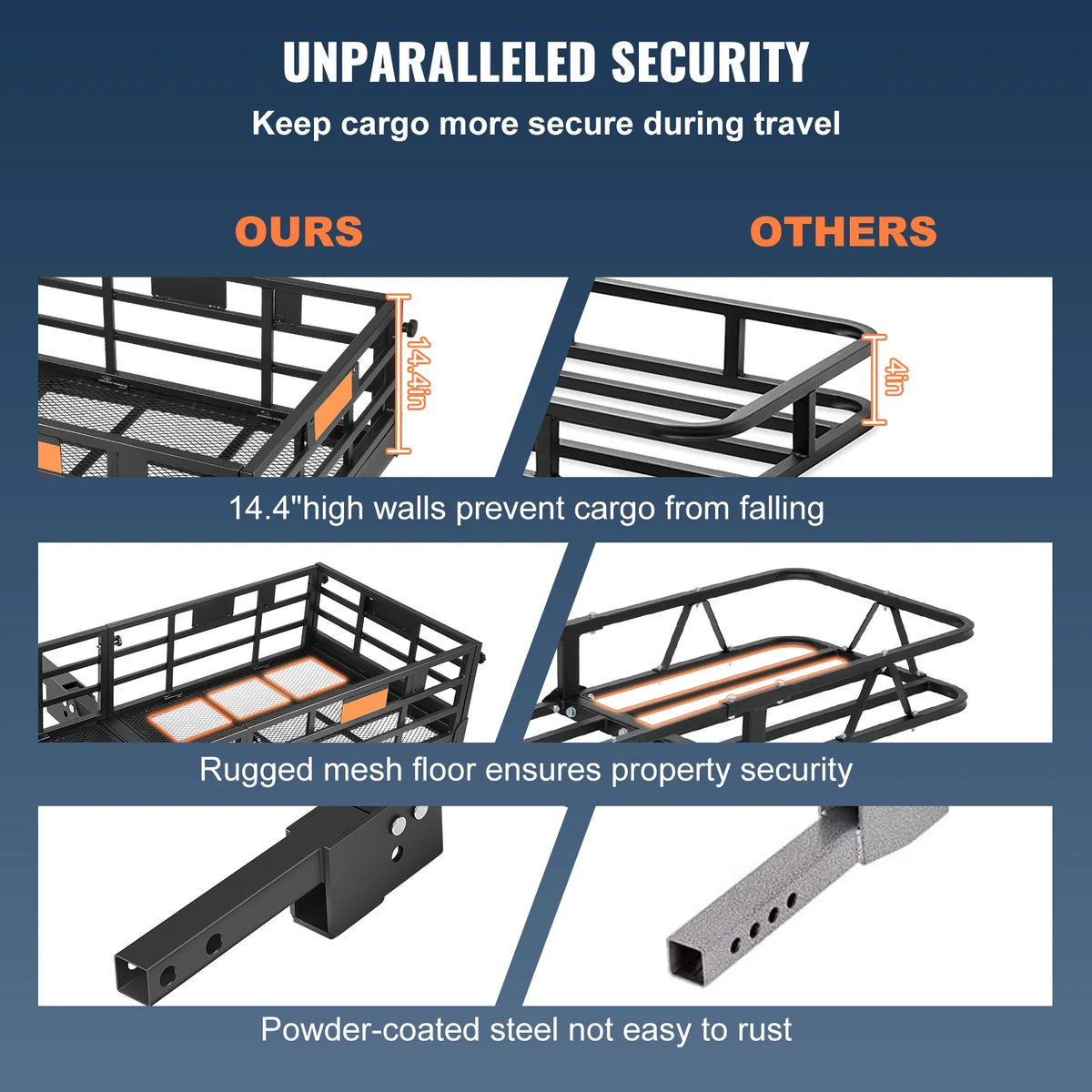 UNPARALLELED SECURITY

Keep cargo more secure during travel

OURS

OTHERS

14.4in

4in

14.4"high walls prevent cargo from falling

Rugged mesh floor ensures property security

Powder-coated steel not easy to rust